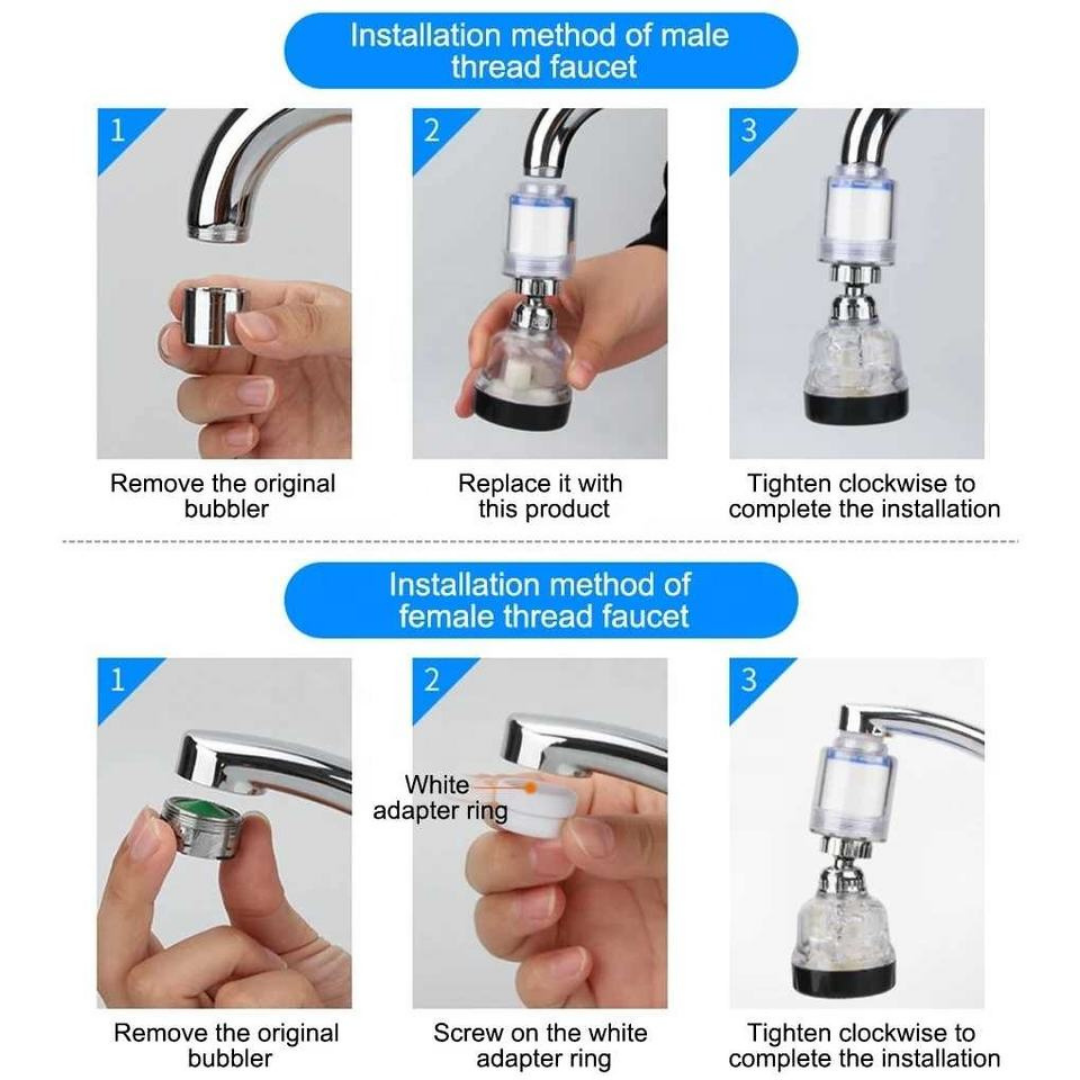 Installation method of male thread faucet

1

Remove the original bubbler

2

Replace it with this product

3

Tighten clockwise to complete the installation

Installation method of female thread faucet

1

Remove the original bubbler

2

White adapter ring

Screw on the white adapter ring

3

Tighten clockwise to complete the installation